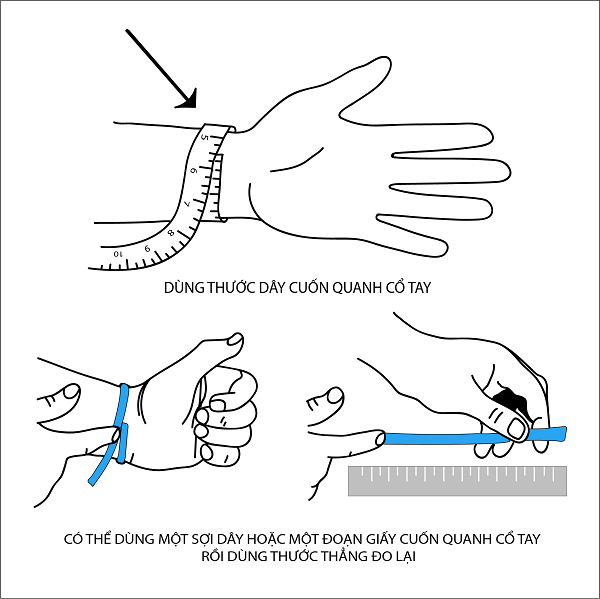 5
6
7
8
9
10

DÙNG THƯỚC DÂY CUỐN QUANH CỔ TAY

CÓ THỂ DÙNG MỘT SỢI DÂY HOẶC MỘT ĐOẠN GIẤY CUỐN QUANH CỔ TAY RỒI DÙNG THƯỚC THẲNG ĐO LẠI